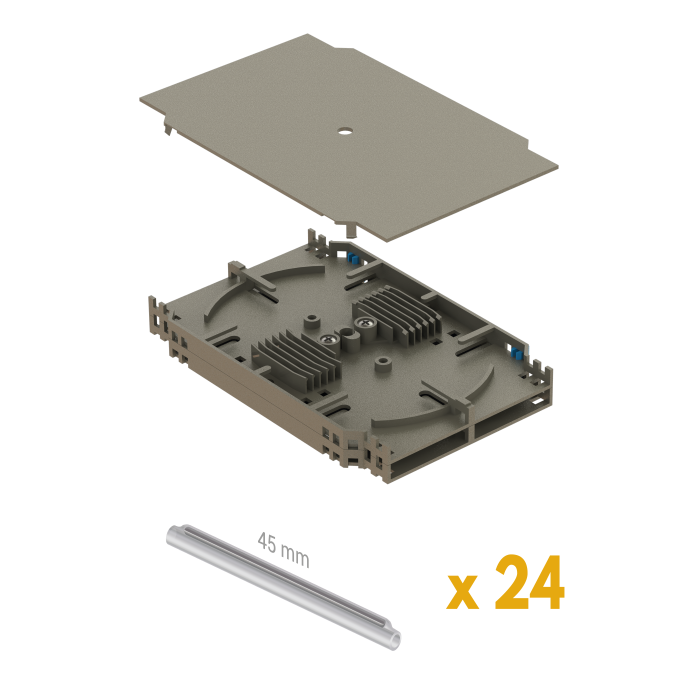 45 mm

x 24