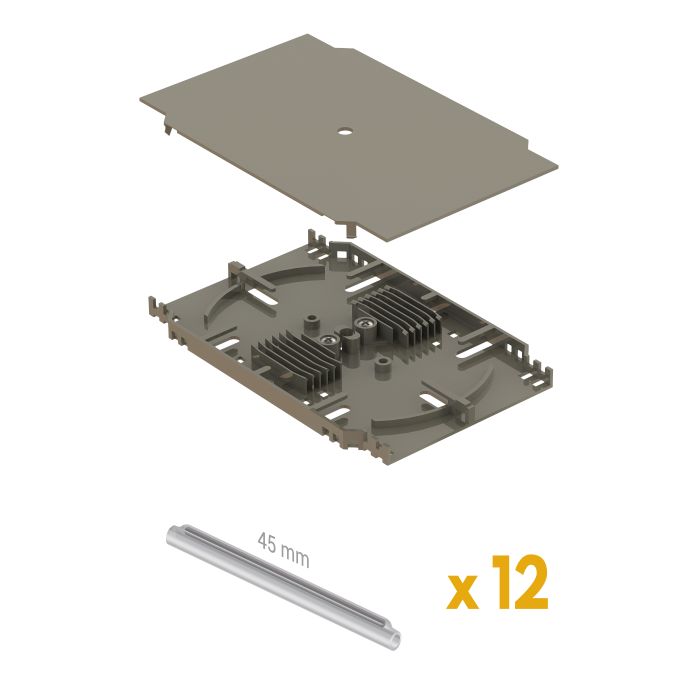 45 mm

x 12