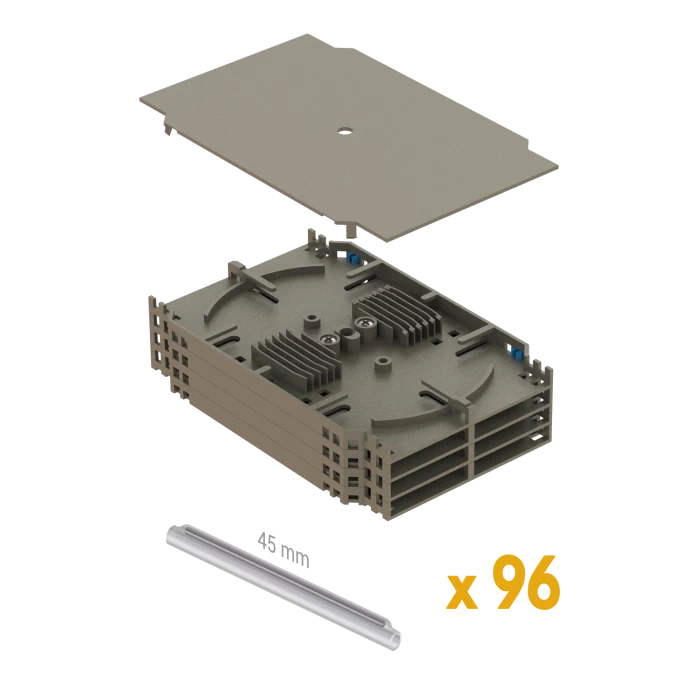 45 mm

x 96