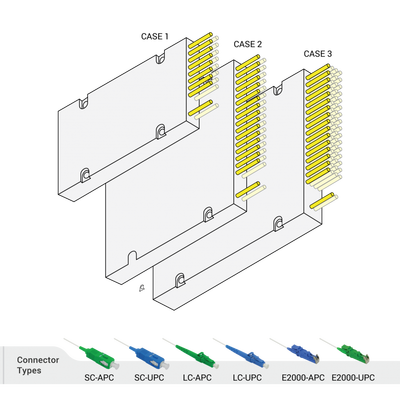 CASE 1
CASE 2
CASE 3

Connector Types

SC-APC
SC-UPC
LC-APC
LC-UPC
E2000-APC
E2000-UPC